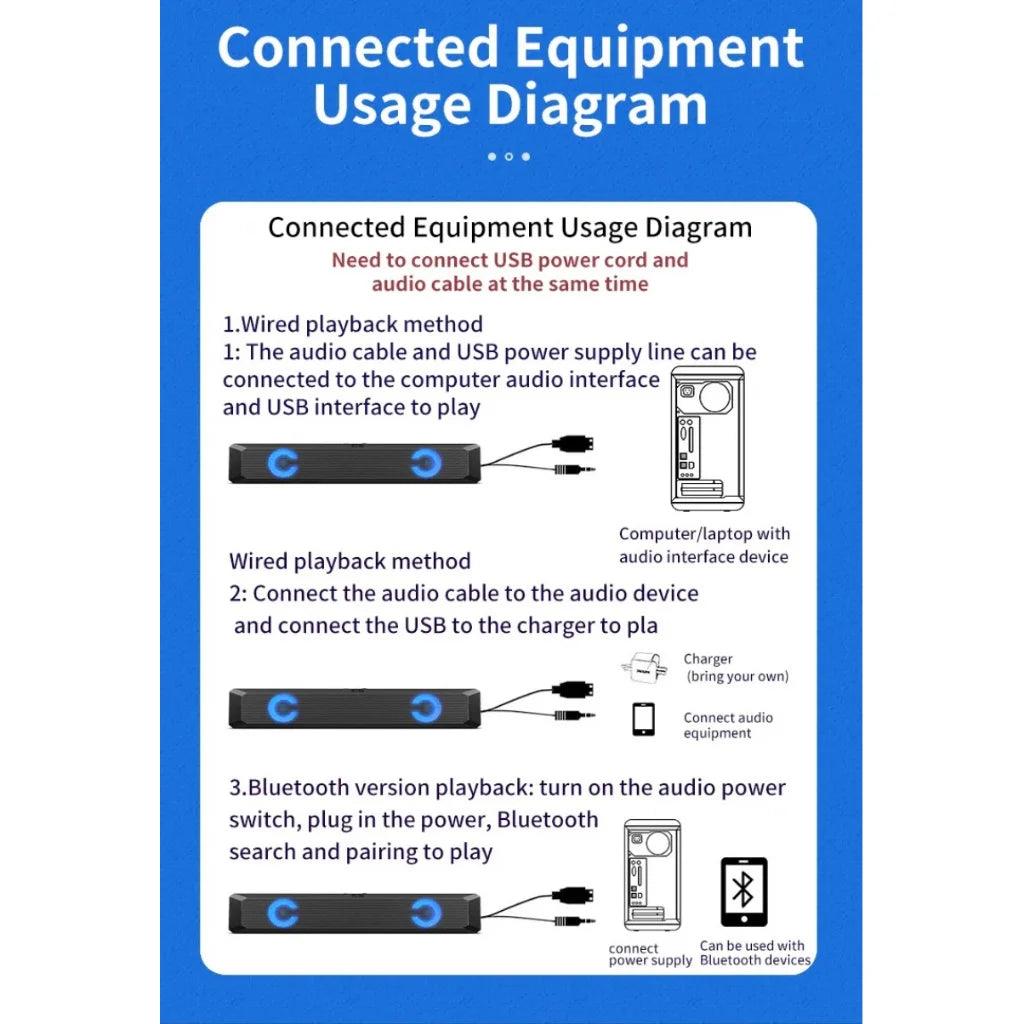 Connected Equipment Usage Diagram

Connected Equipment Usage Diagram

Need to connect USB power cord and audio cable at the same time

1.Wired playback method
1: The audio cable and USB power supply line can be connected to the computer audio interface and USB interface to play

Computer/laptop with audio interface device

Wired playback method
2: Connect the audio cable to the audio device and connect the USB to the charger to pla

Charger (bring your own)

Connect audio equipment

3.Bluetooth version playback: turn on the audio power switch, plug in the power, Bluetooth search and pairing to play

connect power supply

Can be used with Bluetooth devices